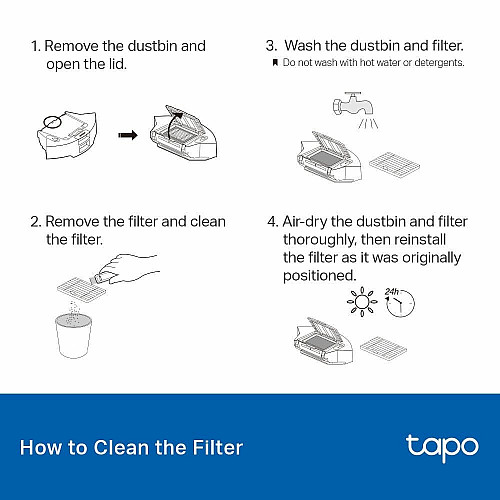 1. Remove the dustbin and open the lid.

2. Remove the filter and clean the filter.

3. Wash the dustbin and filter.
Do not wash with hot water or detergents.

4. Air-dry the dustbin and filter thoroughly, then reinstall the filter as it was originally positioned.

24h

How to Clean the Filter

tapo