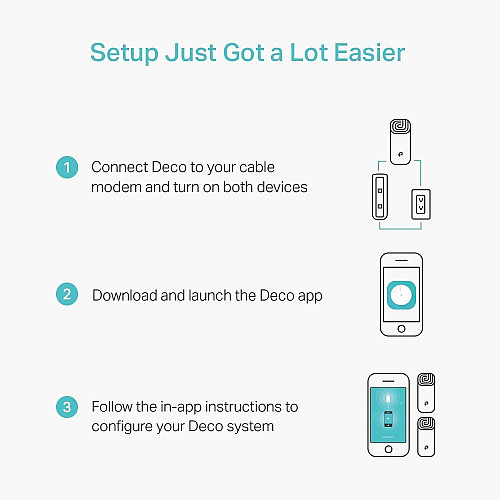 Setup Just Got a Lot Easier

1 Connect Deco to your cable modem and turn on both devices

2 Download and launch the Deco app

3 Follow the in-app instructions to configure your Deco system