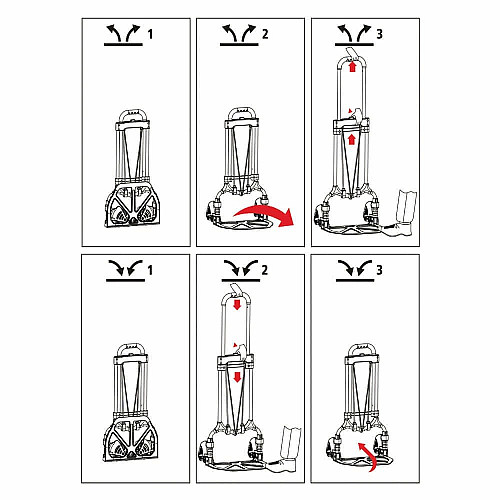 1

2

3

1

2

3